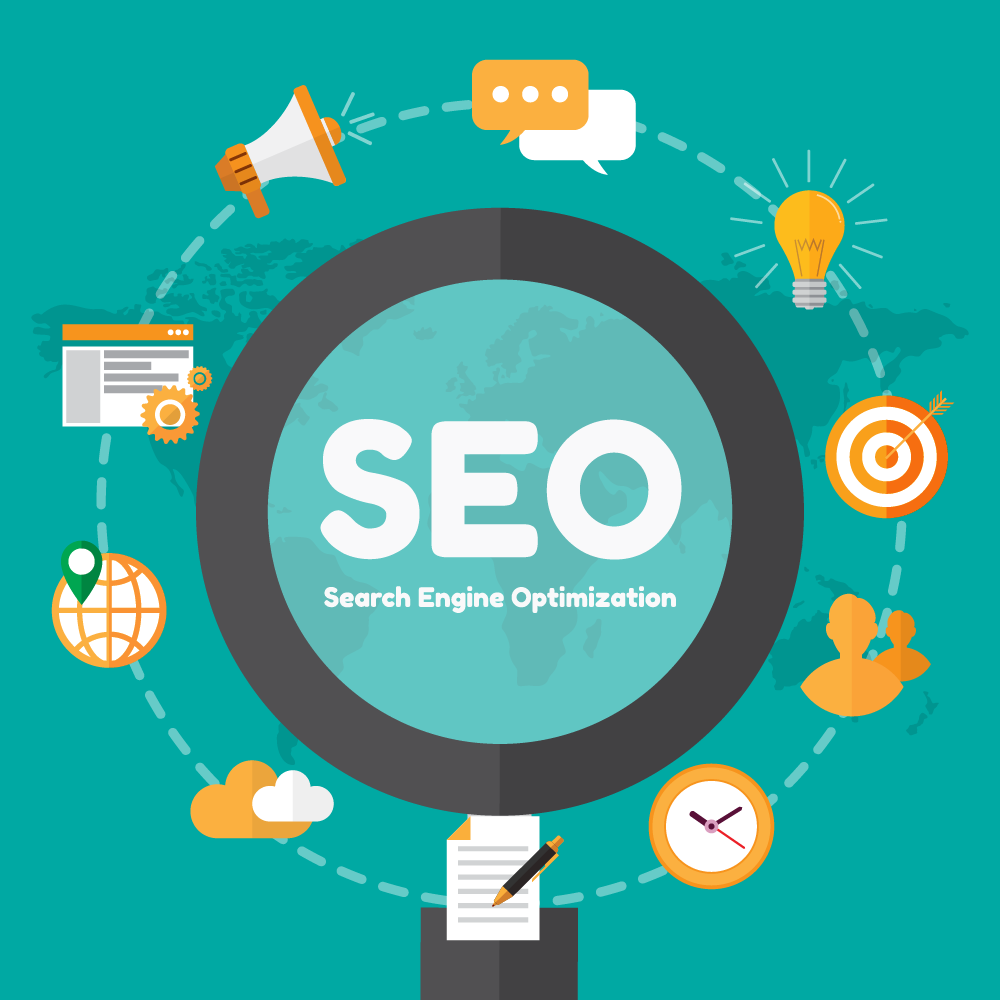 SEO
Search Engine Optimization